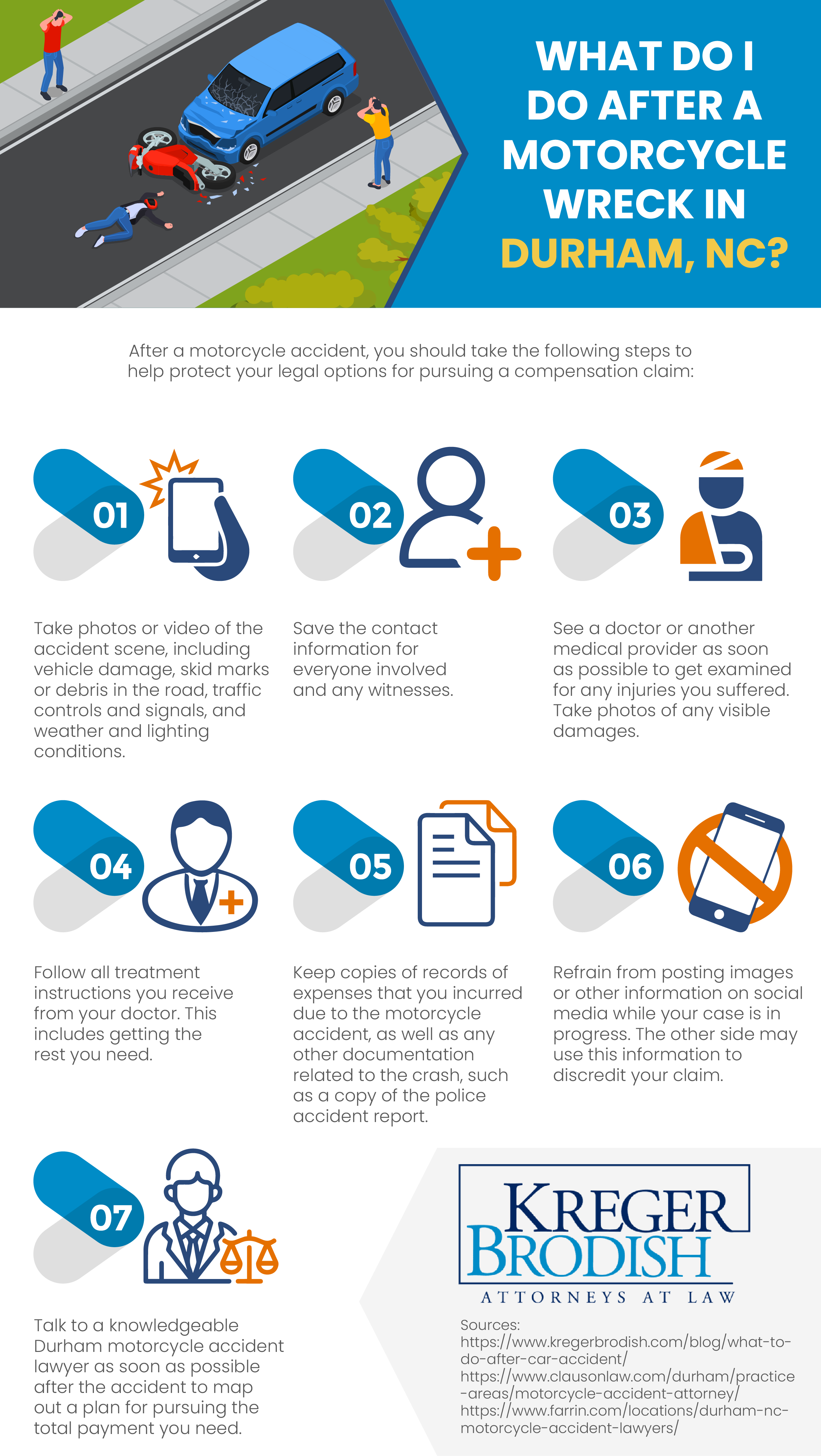 WHAT DO I DO AFTER A MOTORCYCLE WRECK IN DURHAM, NC?

After a motorcycle accident, you should take the following steps to help protect your legal options for pursuing a compensation claim:

01

Take photos or video of the accident scene, including vehicle damage, skid marks or debris in the road, traffic controls and signals, and weather and lighting conditions.

02

Save the contact information for everyone involved and any witnesses.

03

See a doctor or another medical provider as soon as possible to get examined for any injuries you suffered. Take photos of any visible damages.

04

Follow all treatment instructions you receive from your doctor. This includes getting the rest you need.

05

Keep copies of records of expenses that you incurred due to the motorcycle accident, as well as any other documentation related to the crash, such as a copy of the police accident report.

06

Refrain from posting images or other information on social media while your case is in progress. The other side may use this information to discredit your claim.

07

Talk to a knowledgeable Durham motorcycle accident lawyer as soon as possible after the accident to map out a plan for pursuing the total payment you need.

KREGER BRODISH
ATTORNEYS AT LAW

Sources:
https://www.kregerbrodish.com/blog/what-to-do-after-car-accident/
https://www.clausonlaw.com/durham/practice-areas/motorcycle-accident-attorney/
https://www.farrin.com/locations/durham-nc-motorcycle-accident-lawyers/